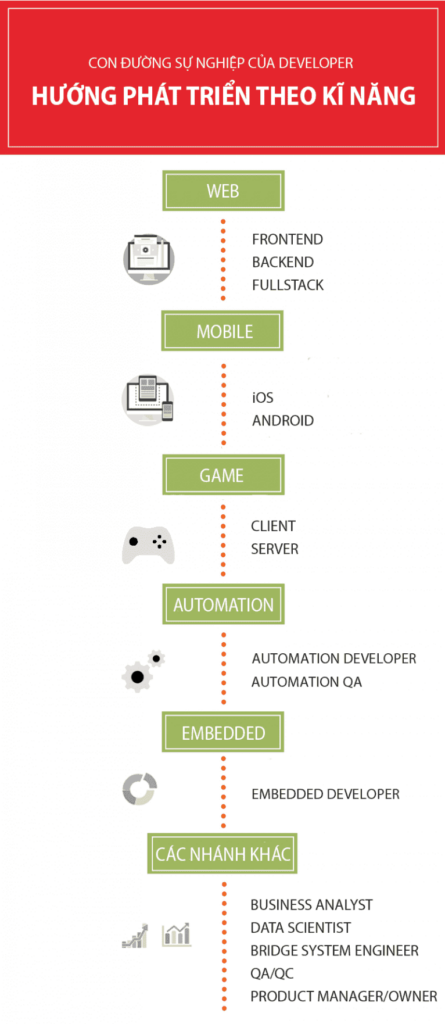 CON ĐƯỜNG SỰ NGHIỆP CỦA DEVELOPER
HƯỚNG PHÁT TRIỂN THEO KĨ NĂNG

WEB

FRONTEND
BACKEND
FULLSTACK

MOBILE

iOS
ANDROID

GAME

CLIENT
SERVER

AUTOMATION

AUTOMATION DEVELOPER
AUTOMATION QA

EMBEDDED

EMBEDDED DEVELOPER

CÁC NHÁNH KHÁC

BUSINESS ANALYST
DATA SCIENTIST
BRIDGE SYSTEM ENGINEER
QA/QC
PRODUCT MANAGER/OWNER